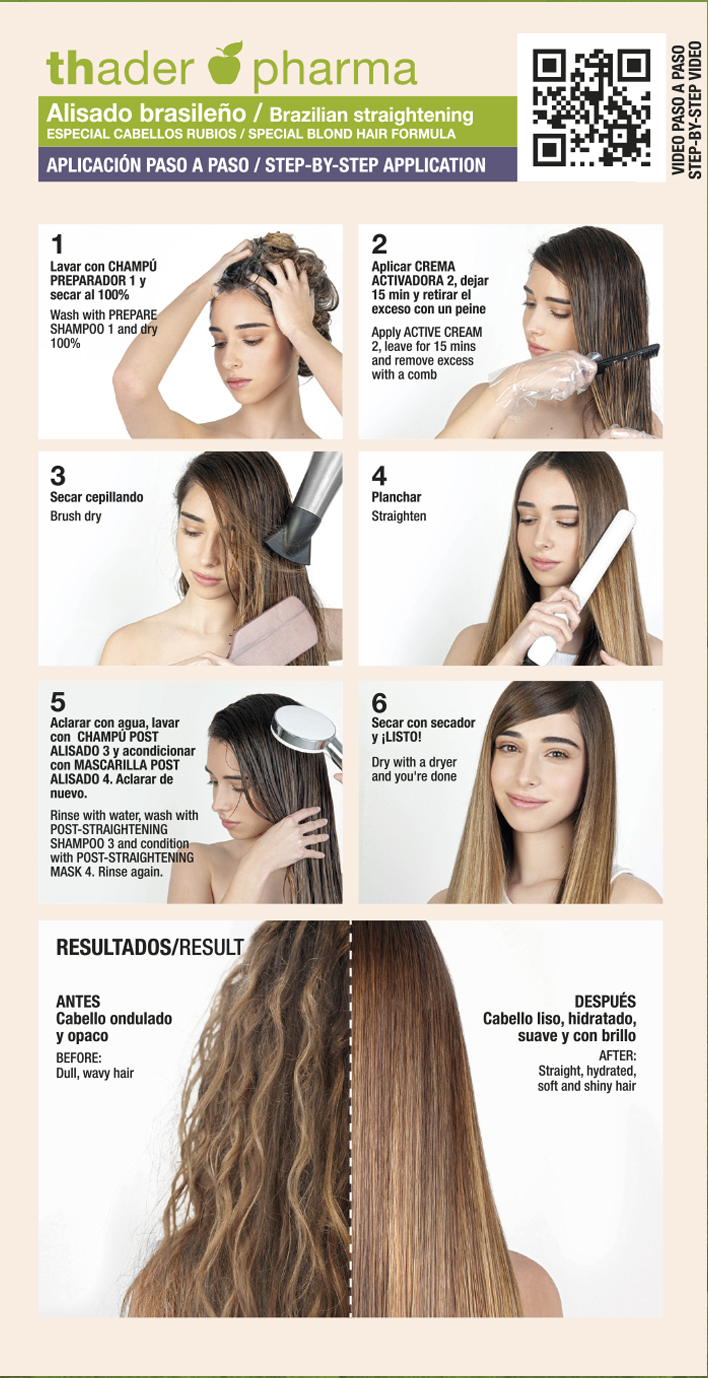 thader pharma

Alisado brasileño / Brazilian straightening
ESPECIAL CABELLOS RUBIOS / SPECIAL BLOND HAIR FORMULA

APLICACIÓN PASO A PASO / STEP-BY-STEP APPLICATION

VIDEO PASO A PASO
STEP-BY-STEP VIDEO

1
Lavar con CHAMPÚ PREPARADOR 1 y secar al 100%

Wash with PREPARE SHAMPOO 1 and dry 100%

2
Aplicar CREMA ACTIVADORA 2, dejar 15 min y retirar el exceso con un peine

Apply ACTIVE CREAM 2, leave for 15 mins and remove excess with a comb

3
Secar cepillando

Brush dry

4
Planchar

Straighten

5
Aclarar con agua, lavar con CHAMPÚ POST ALISADO 3 y acondicionar con MASCARILLA POST ALISADO 4. Aclarar de nuevo.

Rinse with water, wash with POST-STRAIGHTENING SHAMPOO 3 and condition with POST-STRAIGHTENING MASK 4. Rinse again.

6
Secar con secador y ¡LISTO!

Dry with a dryer and you're done

RESULTADOS/RESULT

ANTES
Cabello ondulado y opaco

BEFORE:
Dull, wavy hair

DESPUÉS
Cabello liso, hidratado, suave y con brillo

AFTER:
Straight, hydrated, soft and shiny hair