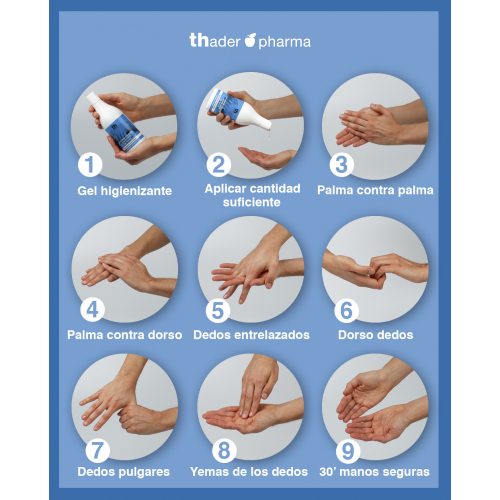 thader pharma

1
Gel higienizante

2
Aplicar cantidad suficiente

3
Palma contra palma

4
Palma contra dorso

5
Dedos entrelazados

6
Dorso dedos

7
Dedos pulgares

8
Yemas de los dedos

9
30' manos seguras